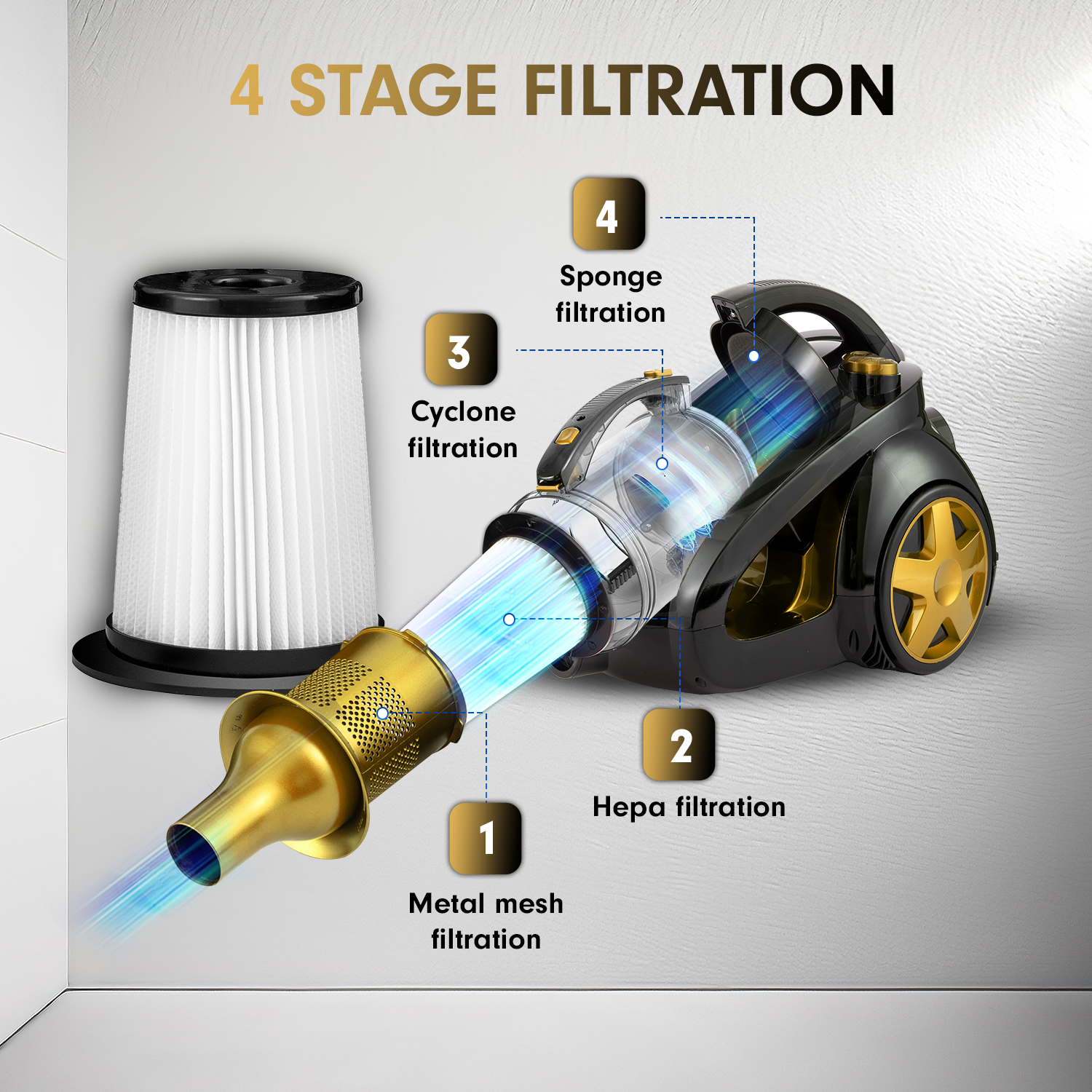 4 STAGE FILTRATION

4
Sponge filtration

3
Cyclone filtration

2
Hepa filtration

1
Metal mesh filtration